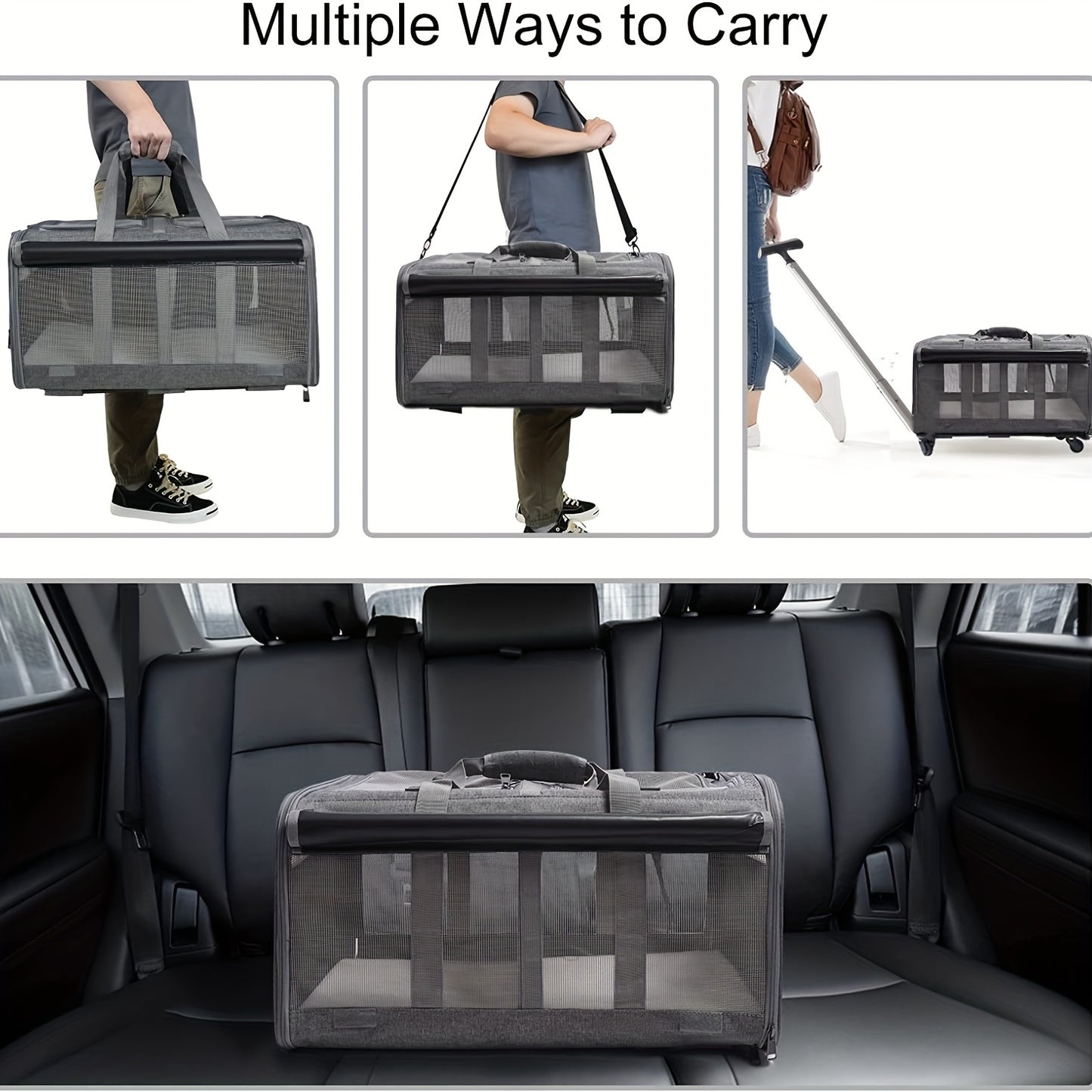 Multiple Ways to Carry