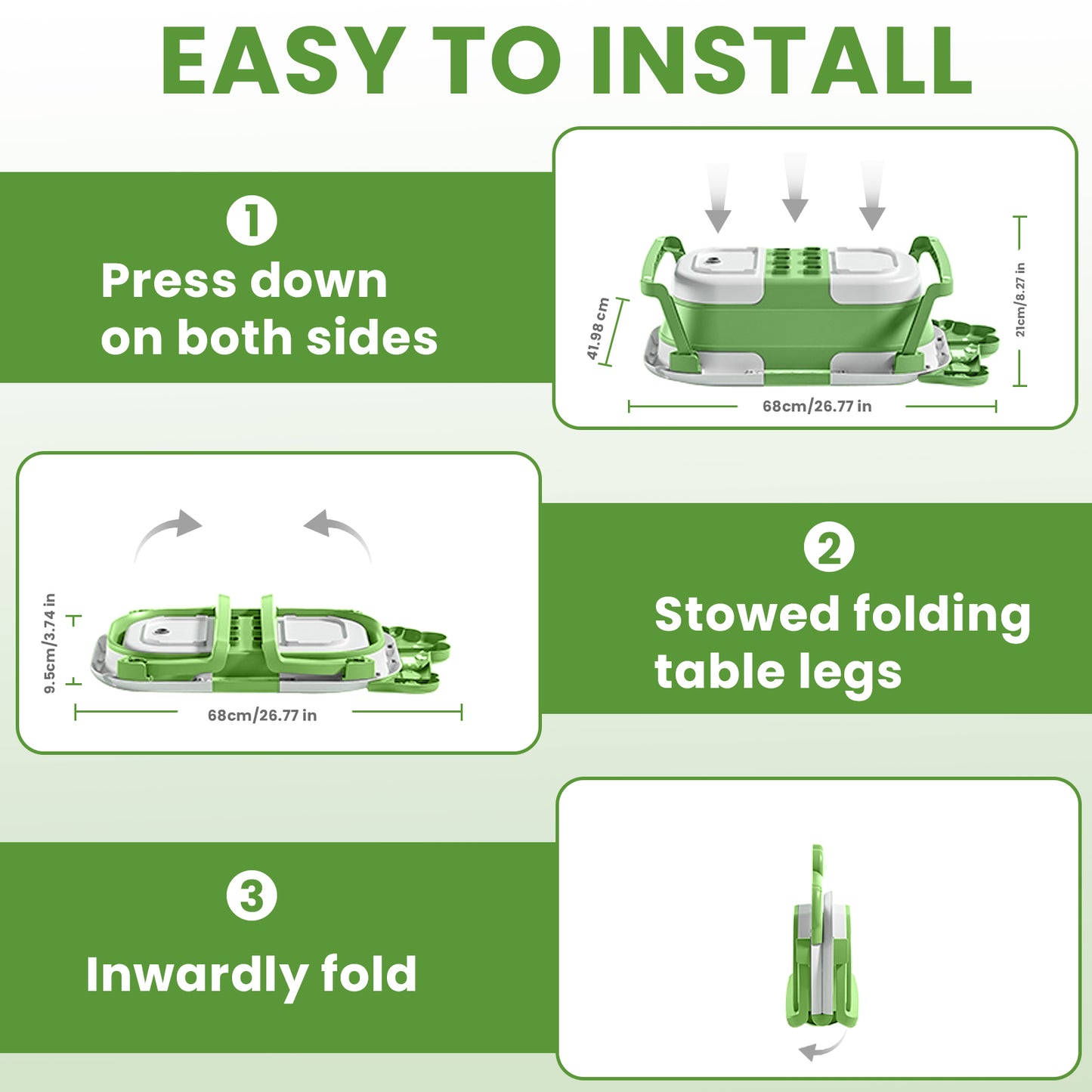 EASY TO INSTALL

1
Press down on both sides

41.98 cm
21cm/8.27 in
68cm/26.77 in

9.5cm/3.74 in
68cm/26.77 in

2
Stowed folding table legs

3
Inwardly fold