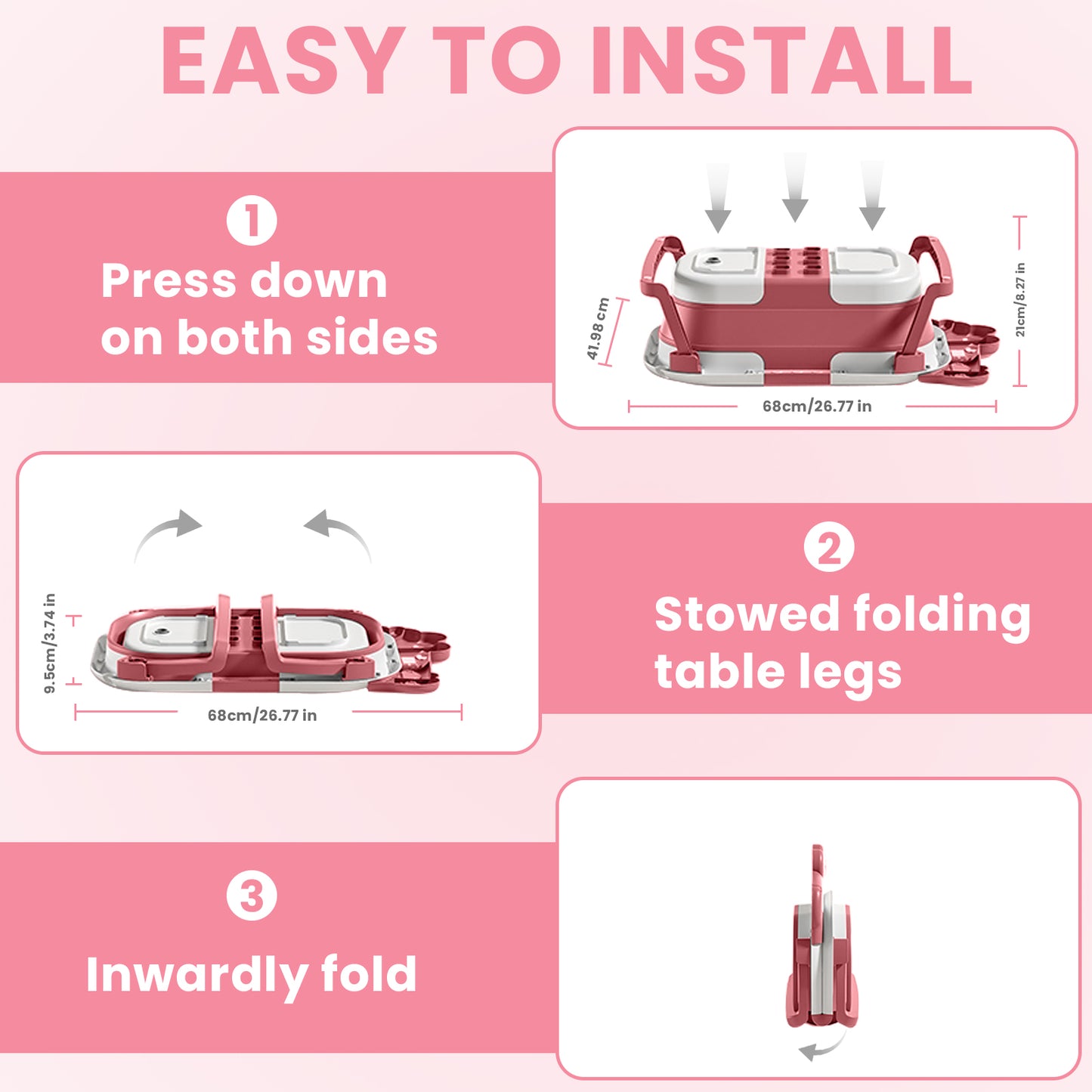 EASY TO INSTALL

1
Press down on both sides

41.98 cm

21cm/8.27 in

68cm/26.77 in

9.5cm/3.74 in

68cm/26.77 in

2
Stowed folding table legs

3
Inwardly fold