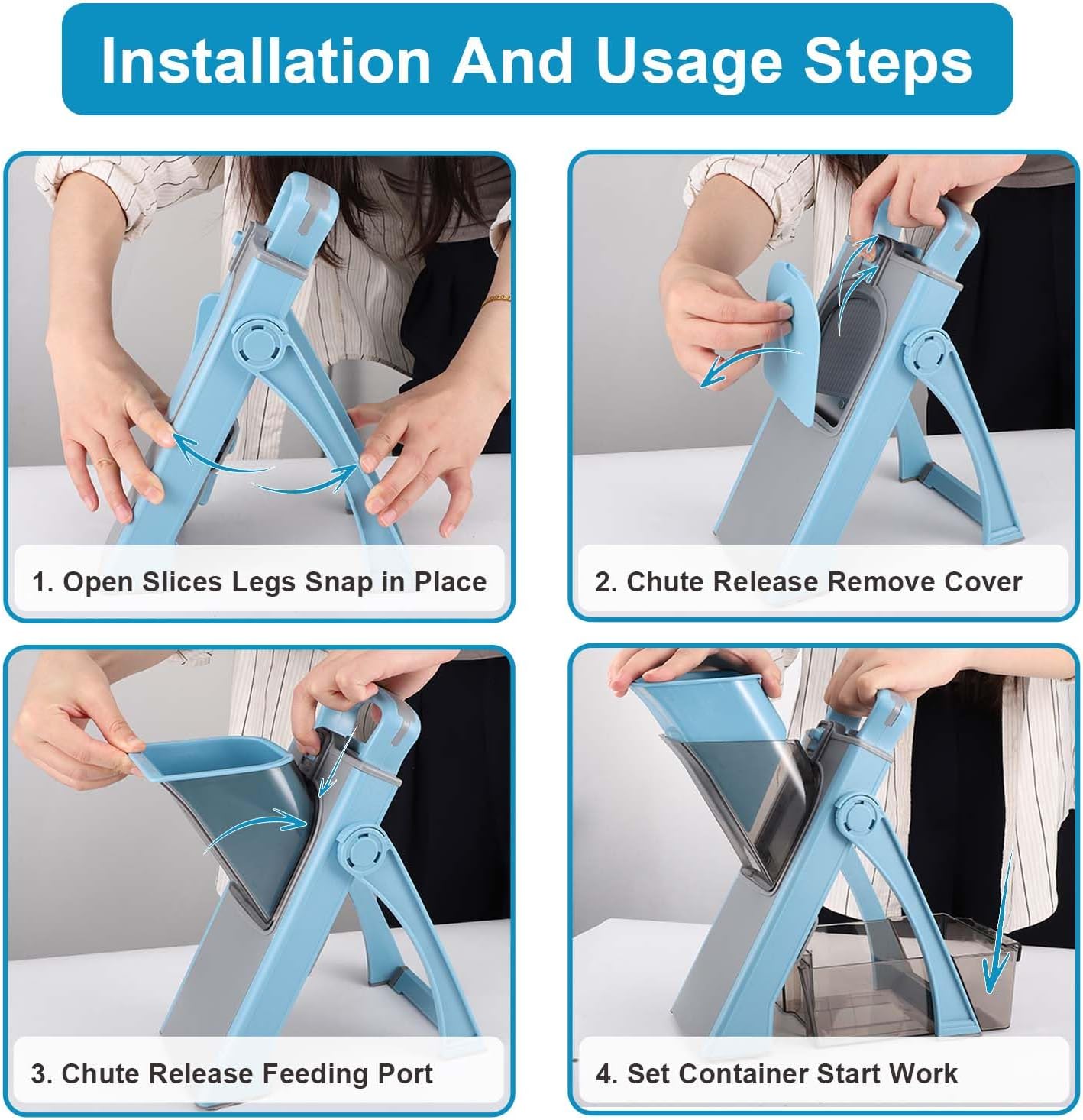 Installation And Usage Steps

1. Open Slices Legs Snap in Place

2. Chute Release Remove Cover

3. Chute Release Feeding Port

4. Set Container Start Work