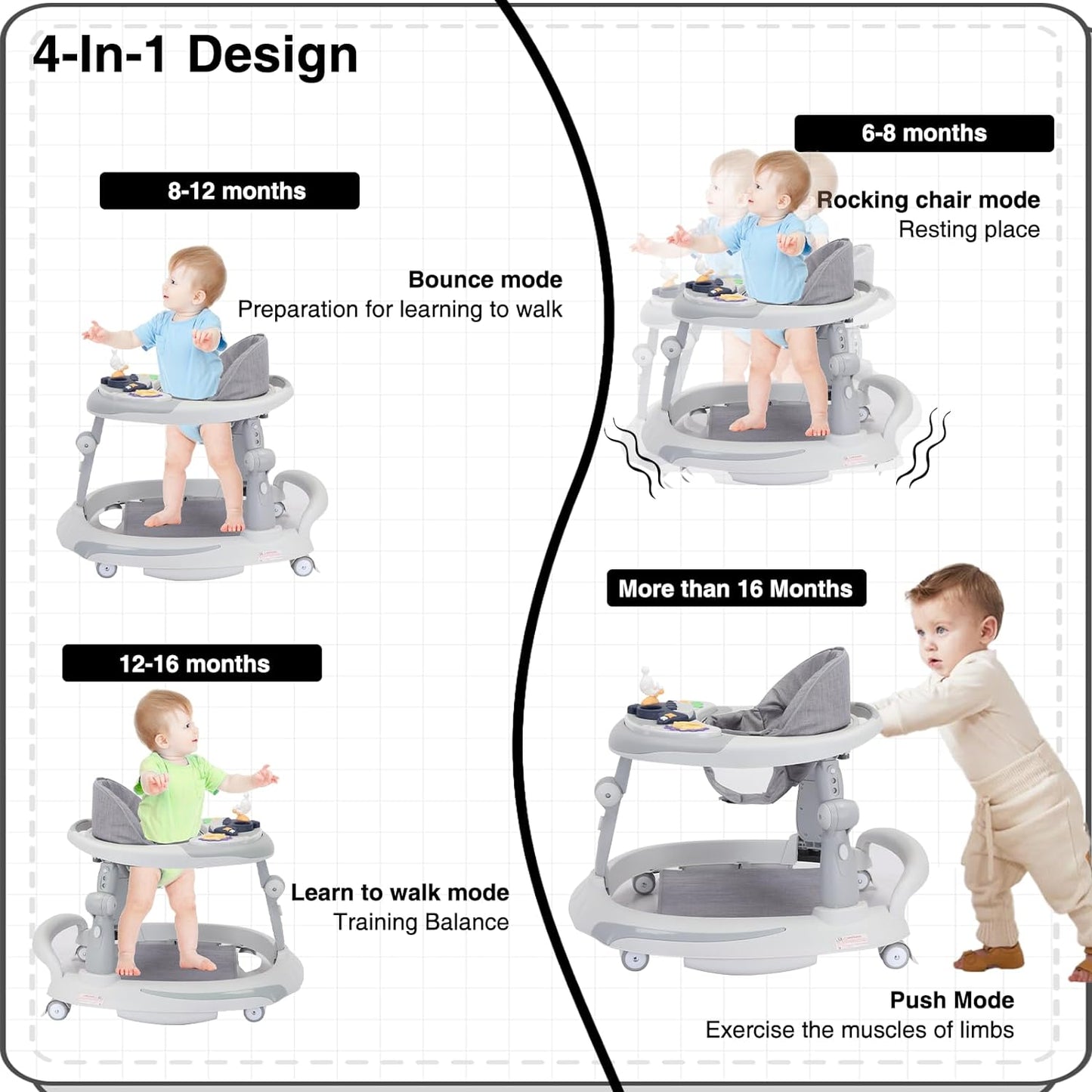 4-In-1 Design

8-12 months

Bounce mode
Preparation for learning to walk

12-16 months

Learn to walk mode
Training Balance

6-8 months

Rocking chair mode
Resting place

More than 16 Months

Push Mode
Exercise the muscles of limbs